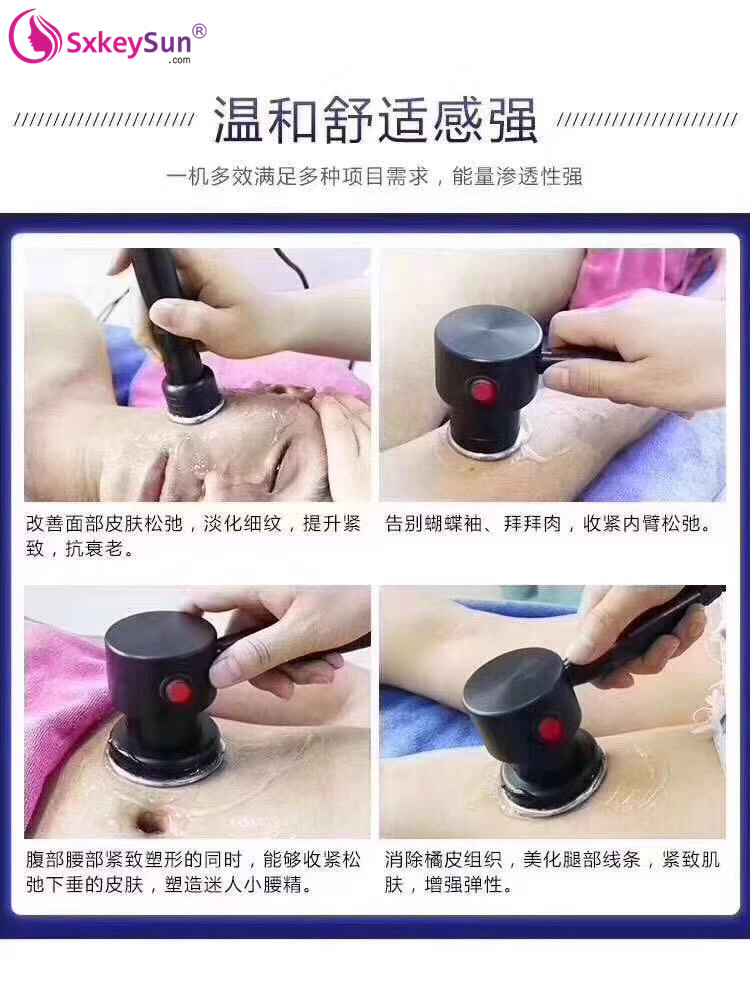 SxkeySun®
.com

温和舒适感强

一机多效满足多种项目需求，能量渗透性强

改善面部皮肤松弛，淡化细纹，提升紧致，抗衰老。

告别蝴蝶袖、拜拜肉，收紧内臂松弛。

腹部腰部紧致塑形的同时，能够收紧松弛下垂的皮肤，塑造迷人小腰精。

消除橘皮组织，美化腿部线条，紧致肌肤，增强弹性。