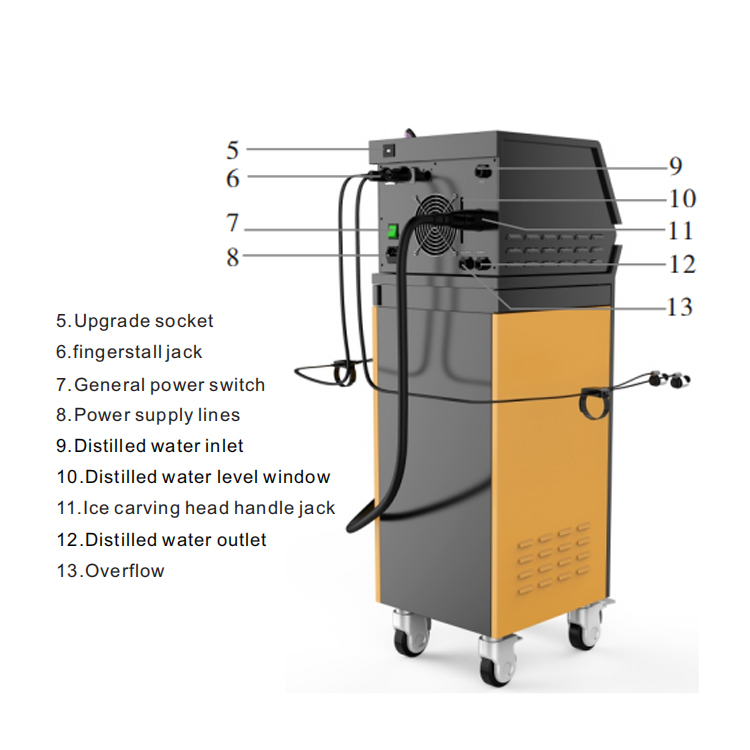 5
6
7
8
9
10
11
12
13

5.Upgrade socket
6.fingerstall jack
7.General power switch
8.Power supply lines
9.Distilled water inlet
10.Distilled water level window
11.Ice carving head handle jack
12.Distilled water outlet
13.Overflow