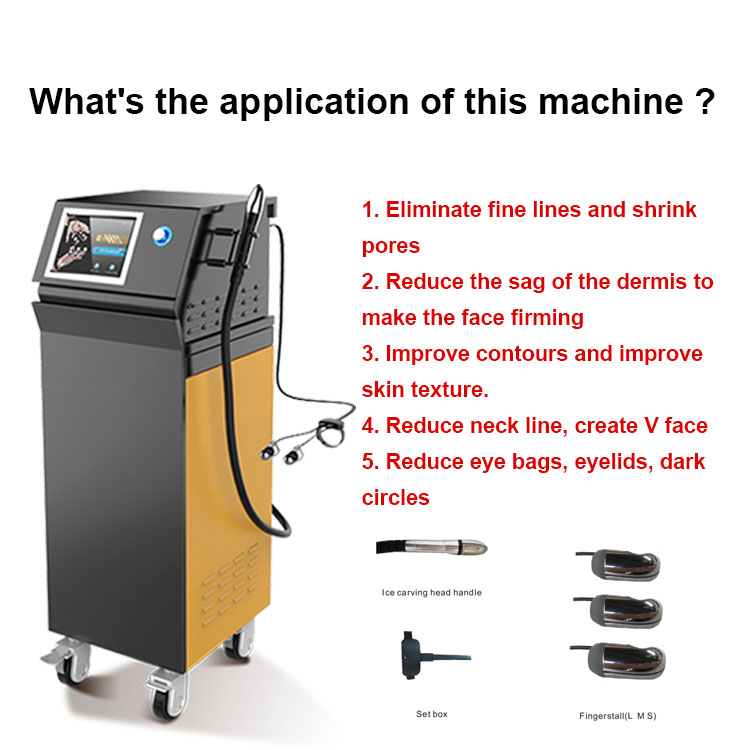 What's the application of this machine ?

1. Eliminate fine lines and shrink pores
2. Reduce the sag of the dermis to make the face firming
3. Improve contours and improve skin texture.
4. Reduce neck line, create V face
5. Reduce eye bags, eyelids, dark circles

Ice carving head handle

Set box

Fingerstall(L M S)